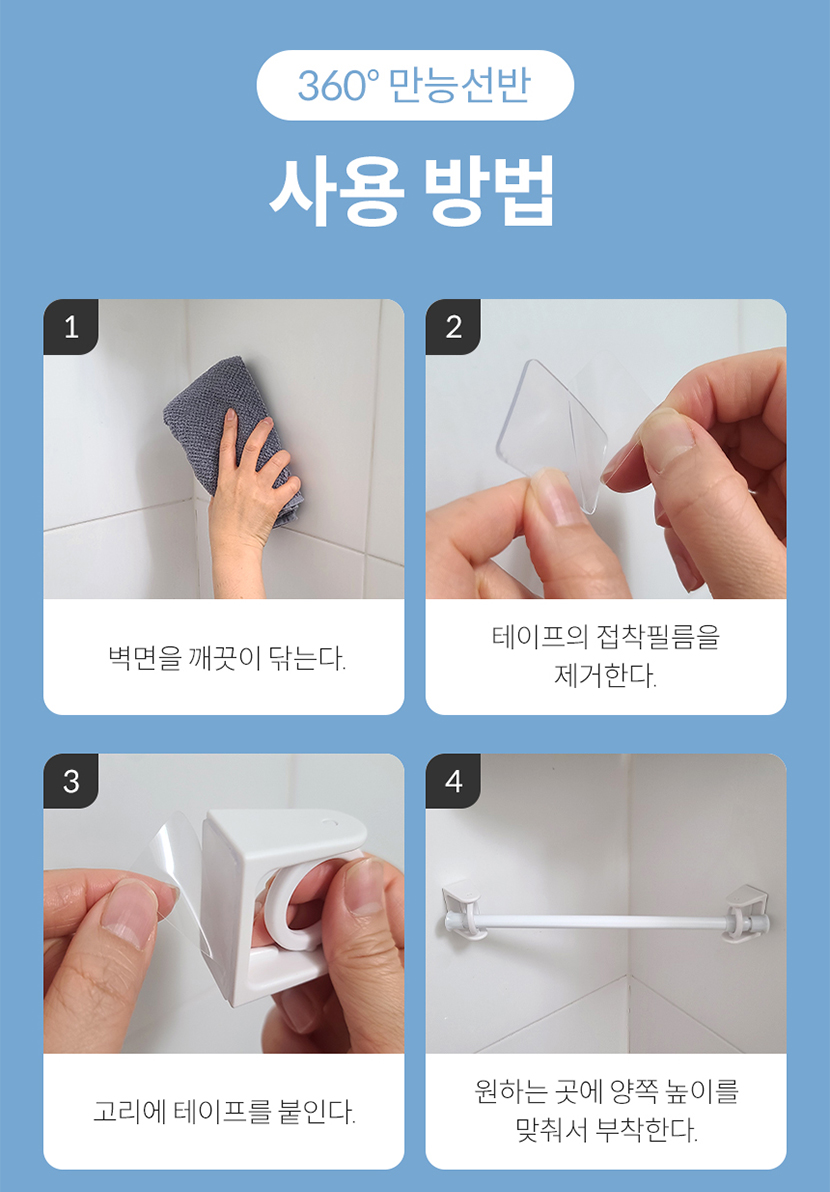 360° 만능선반

사용 방법

1

벽면을 깨끗이 닦는다.

2

테이프의 접착필름을 제거한다.

3

고리에 테이프를 붙인다.

4

원하는 곳에 양쪽 높이를 맞춰서 부착한다.