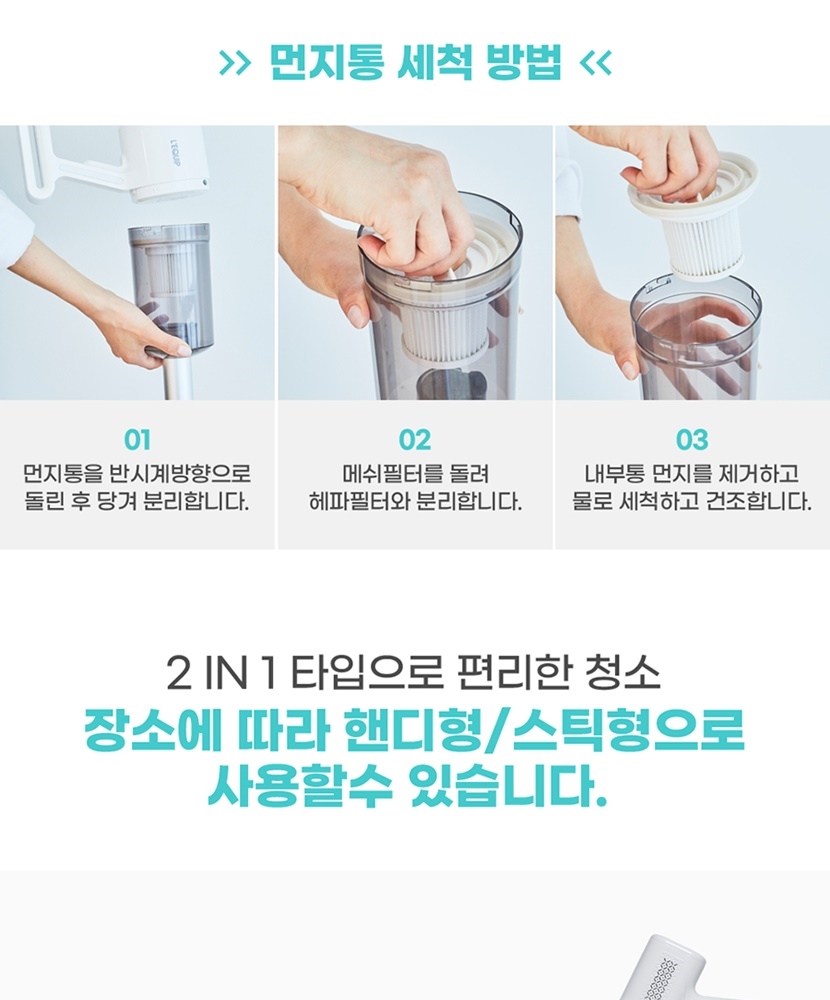 >> 먼지통 세척 방법 <<

01
먼지통을 반시계방향으로 돌린 후 당겨 분리합니다.

02
메쉬필터를 돌려 헤파필터와 분리합니다.

03
내부통 먼지를 제거하고 물로 세척하고 건조합니다.

2 IN 1 타입으로 편리한 청소
장소에 따라 핸디형/스틱형으로 사용할수 있습니다.