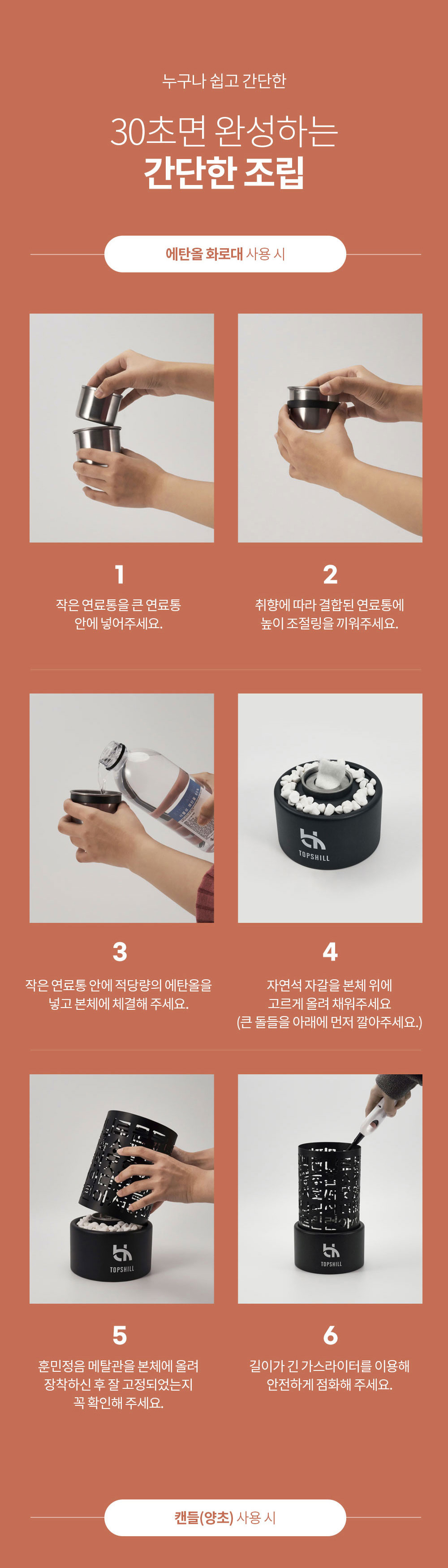 누구나 쉽고 간단한

30초면 완성하는
간단한 조립

에탄올 화로대 사용 시

1
작은 연료통을 큰 연료통 안에 넣어주세요.

2
취향에 따라 결합된 연료통에 높이 조절링을 끼워주세요.

3
작은 연료통 안에 적당량의 에탄올을 넣고 본체에 체결해 주세요.

TOPSHILL

4
자연석 자갈을 본체 위에 고르게 올려 채워주세요
(큰 돌들을 아래에 먼저 깔아주세요.)

TOPSHILL

5
훈민정음 메탈관을 본체에 올려 장착하신 후 잘 고정되었는지 꼭 확인해 주세요.

TOPSHILL

6
길이가 긴 가스라이터를 이용해 안전하게 점화해 주세요.

캔들(양초) 사용 시