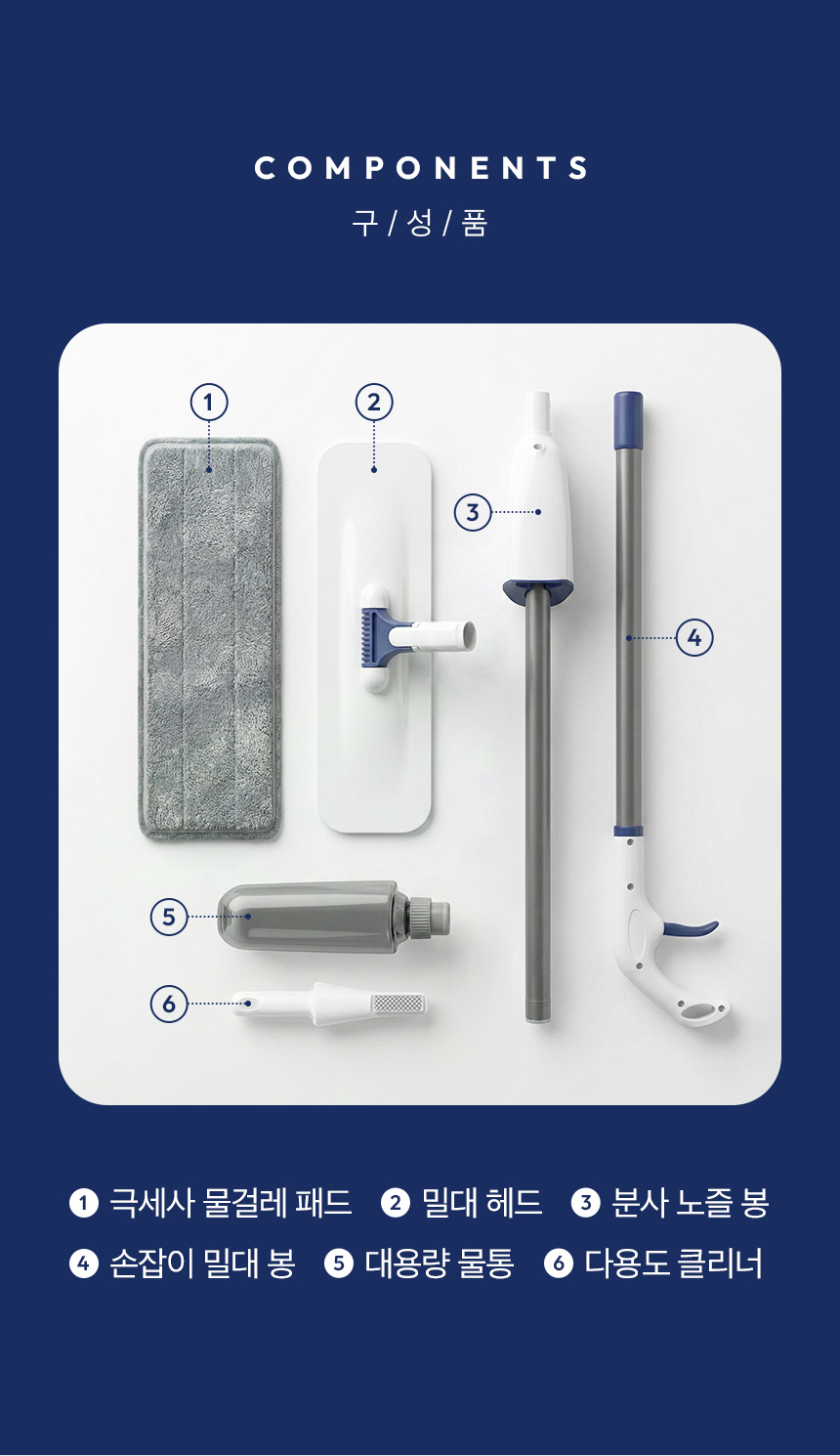 COMPONENTS
구 / 성 / 품

1
2
3
4
5
6

1 극세사 물걸레 패드 2 밀대 헤드 3 분사 노즐 봉
4 손잡이 밀대 봉 5 대용량 물통 6 다용도 클리너