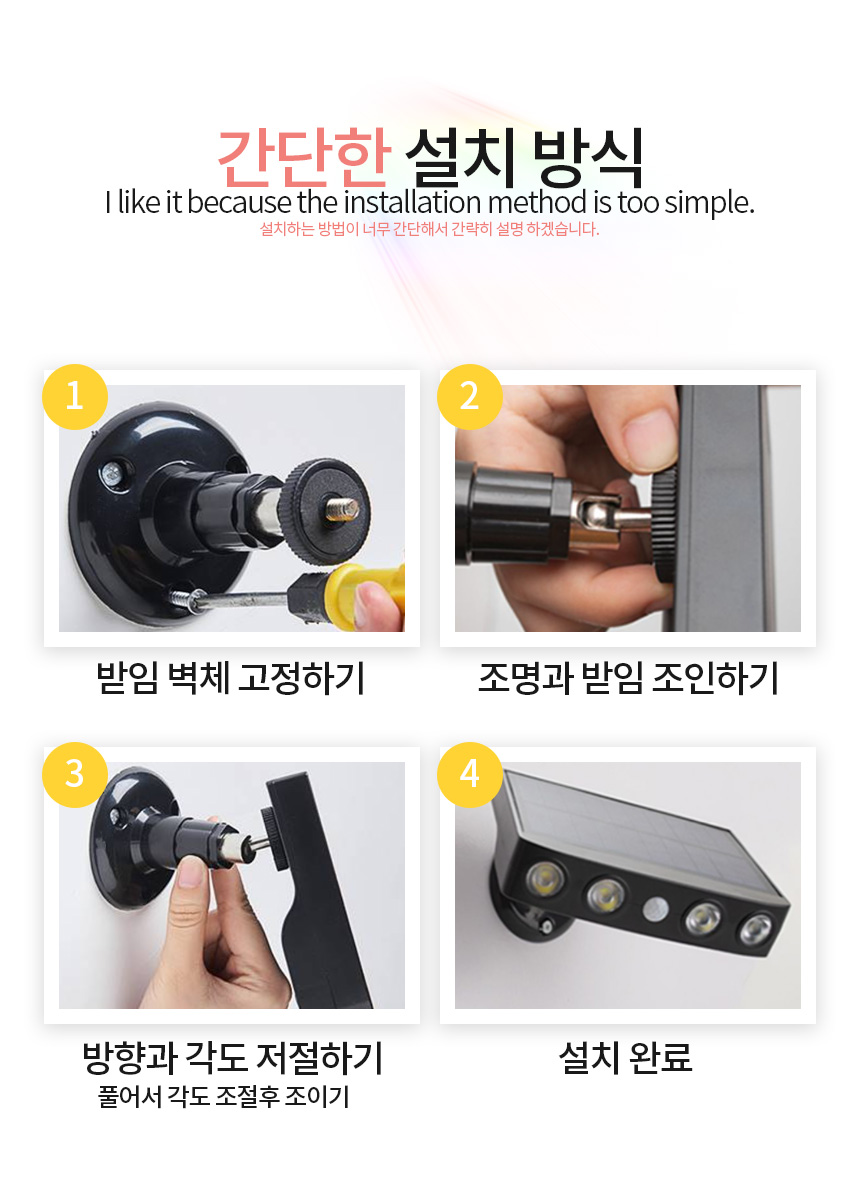 간단한 설치 방식
I like it because the installation method is too simple.
설치하는 방법이 너무 간단해서 간략히 설명 하겠습니다.

1

받임 벽체 고정하기

2

조명과 받임 조인하기

3

방향과 각도 저절하기
풀어서 각도 조절후 조이기

4

설치 완료