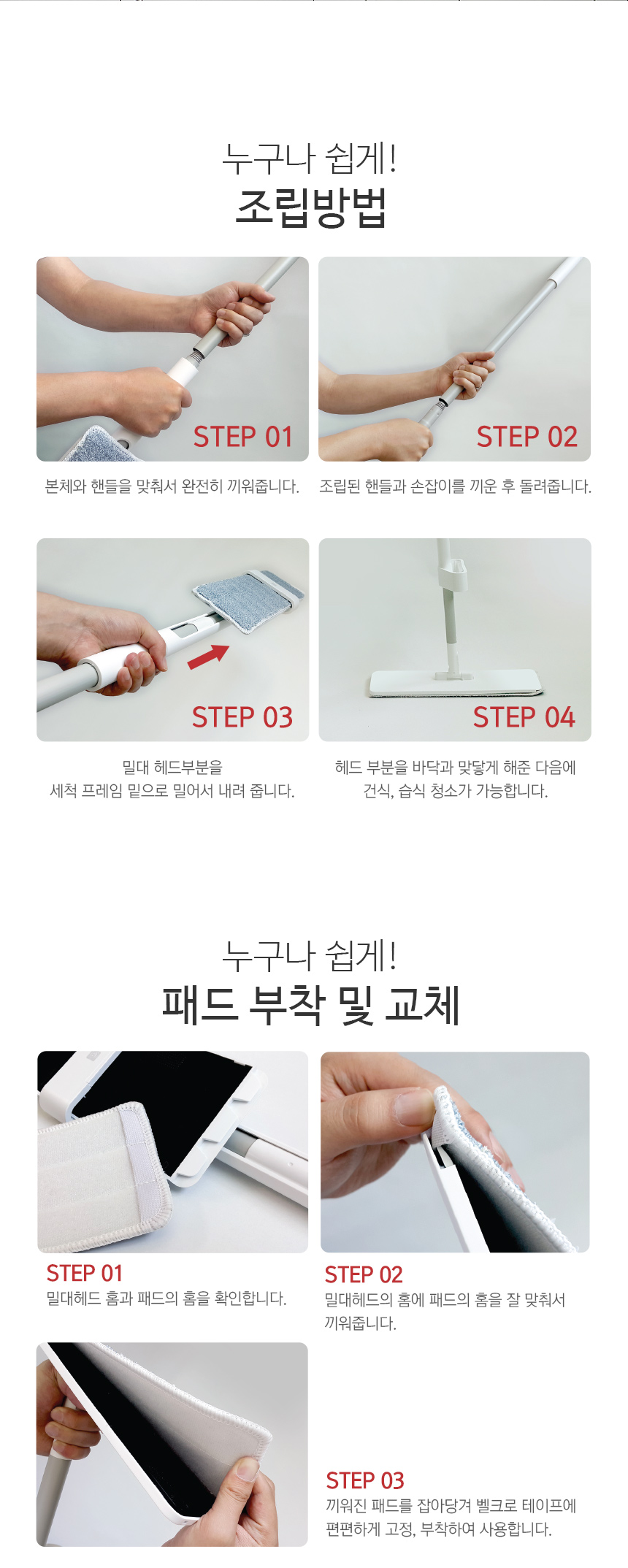 누구나 쉽게!
조립방법

STEP 01
본체와 핸들을 맞춰서 완전히 끼워줍니다.

STEP 02
조립된 핸들과 손잡이를 끼운 후 돌려줍니다.

STEP 03
밀대 헤드부분을
세척 프레임 밑으로 밀어서 내려 줍니다.

STEP 04
헤드 부분을 바닥과 맞닿게 해준 다음에
건식, 습식 청소가 가능합니다.

누구나 쉽게!
패드 부착 및 교체

STEP 01
밀대헤드 홈과 패드의 홈을 확인합니다.

STEP 02
밀대헤드의 홈에 패드의 홈을 잘 맞춰서
끼워줍니다.

STEP 03
끼워진 패드를 잡아당겨 벨크로 테이프에
편편하게 고정, 부착하여 사용합니다.