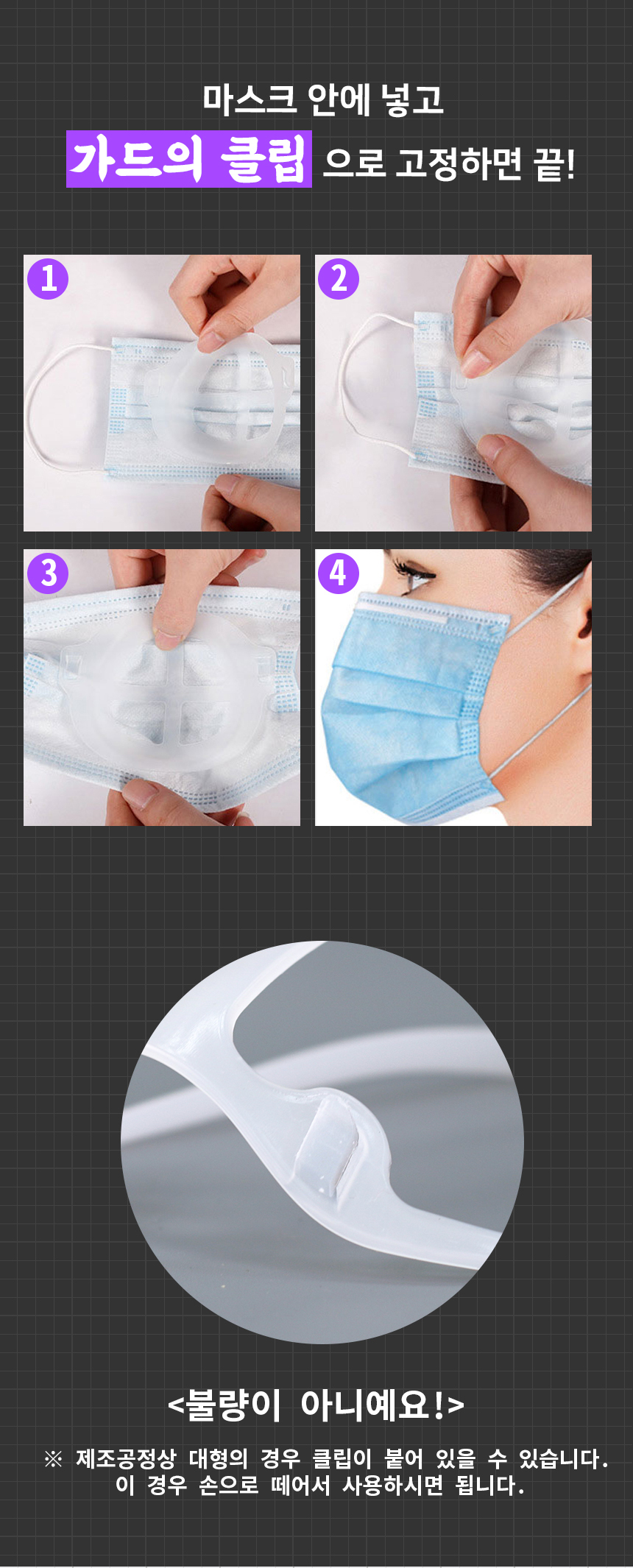 마스크 안에 넣고

가드의 클립 으로 고정하면 끝!

1

2

3

4

<불량이 아니예요!>

※ 제조공정상 대형의 경우 클립이 붙어 있을 수 있습니다. 이 경우 손으로 떼어서 사용하시면 됩니다.