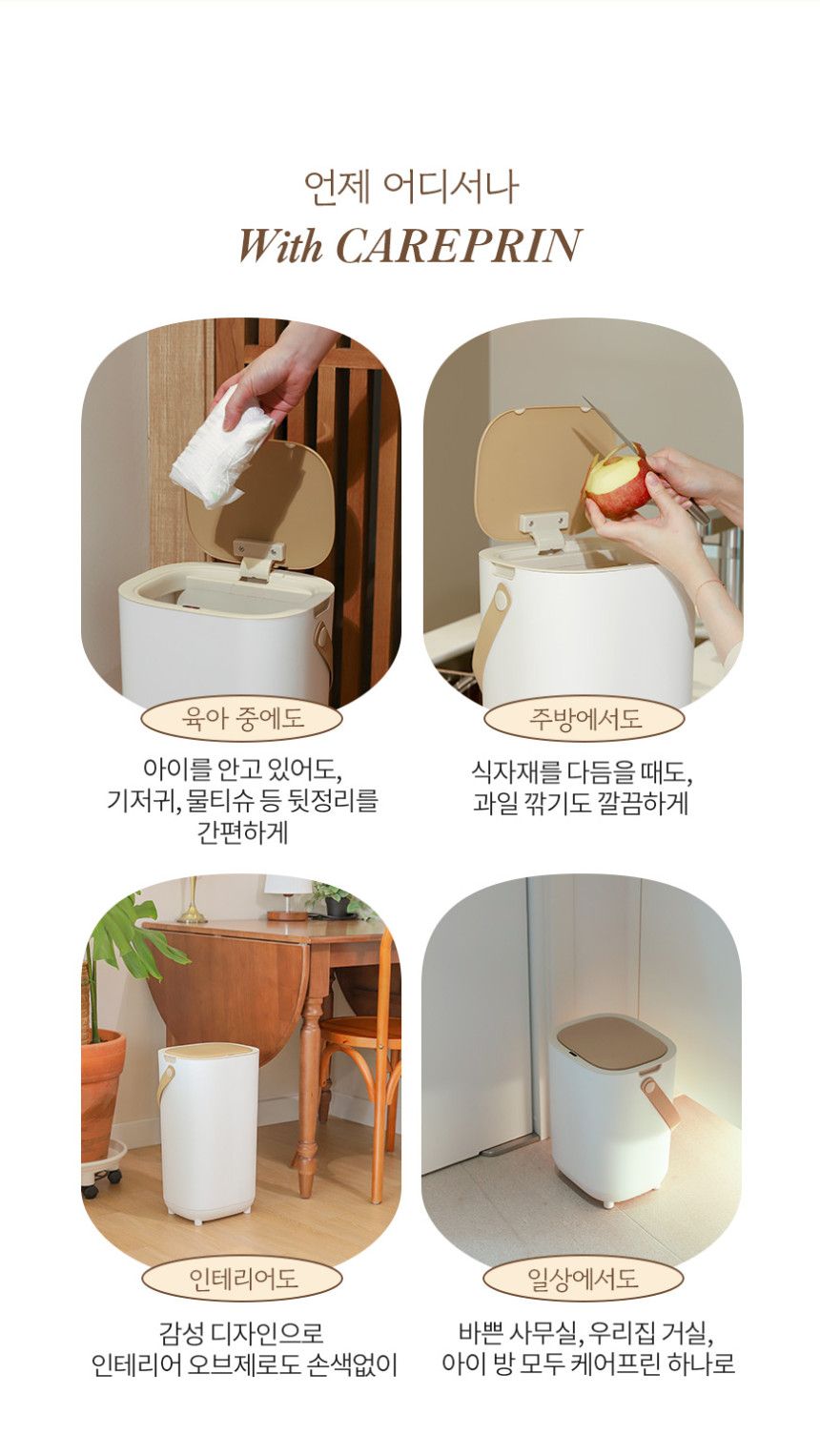 언제 어디서나
With CAREPRIN

육아 중에도

아이를 안고 있어도, 기저귀, 물티슈 등 뒷정리를 간편하게

주방에서도

식자재를 다듬을 때도, 과일 깎기도 깔끔하게

인테리어도

감성 디자인으로 인테리어 오브제로도 손색없이

일상에서도

바쁜 사무실, 우리집 거실, 아이 방 모두 케어프린 하나로