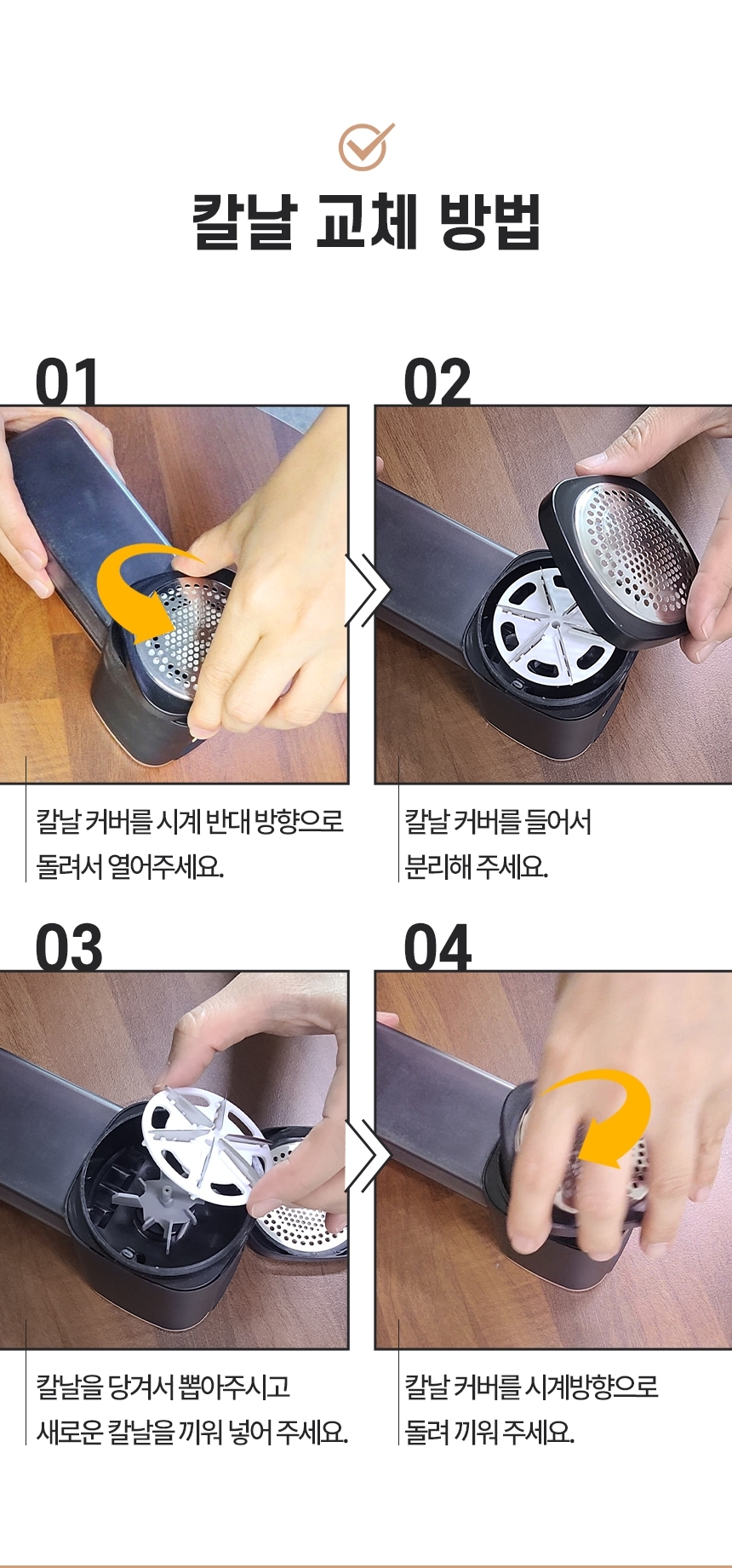 칼날 교체 방법

01

칼날 커버를 시계 반대 방향으로
돌려서 열어주세요.

02

칼날 커버를 들어서
분리해 주세요.

03

칼날을 당겨서 뽑아주시고
새로운 칼날을 끼워 넣어 주세요.

04

칼날 커버를 시계방향으로
돌려 끼워 주세요.