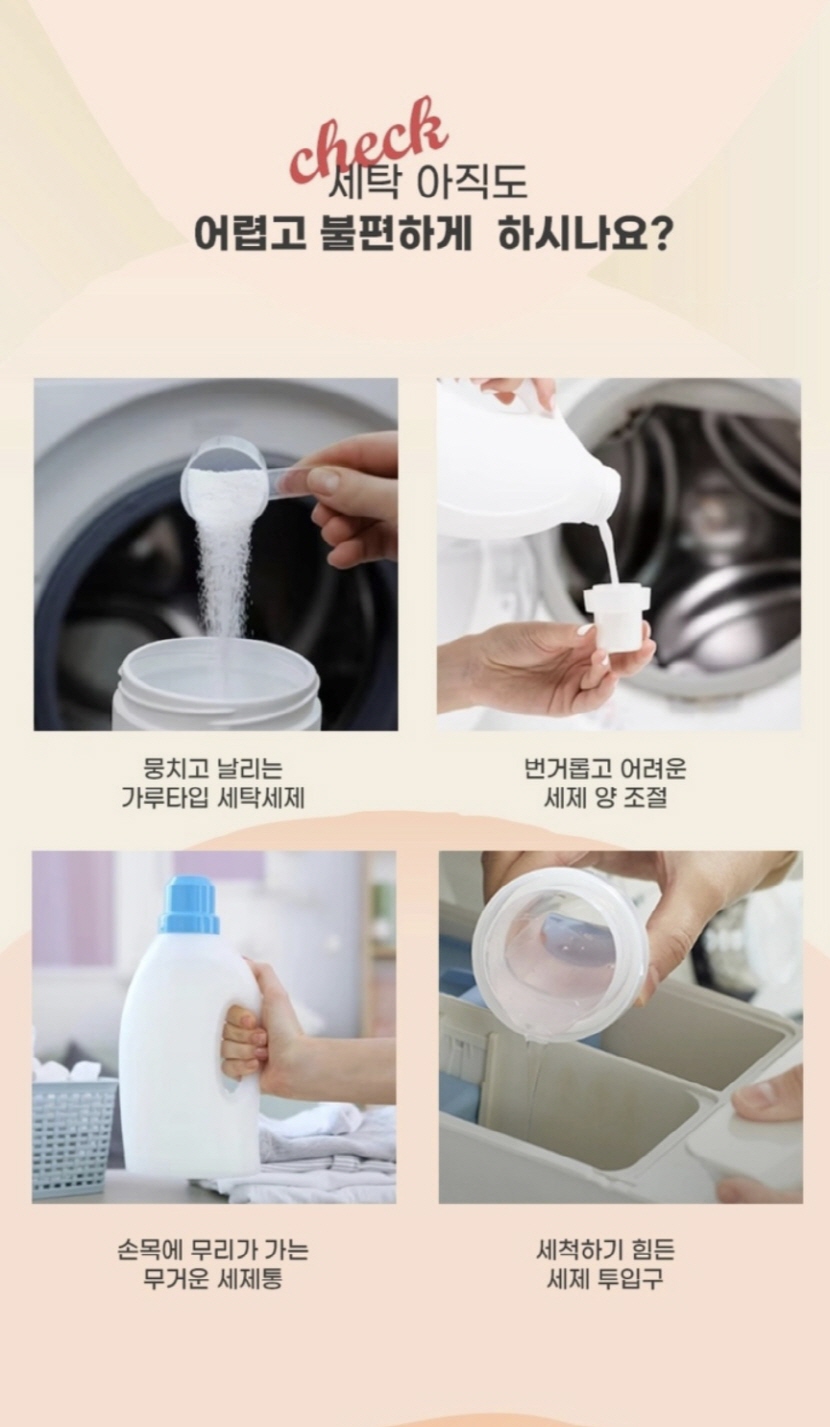 check
세탁 아직도
어렵고 불편하게 하시나요?

뭉치고 날리는
가루타입 세탁세제

번거롭고 어려운
세제 양 조절

손목에 무리가 가는
무거운 세제통

세척하기 힘든
세제 투입구