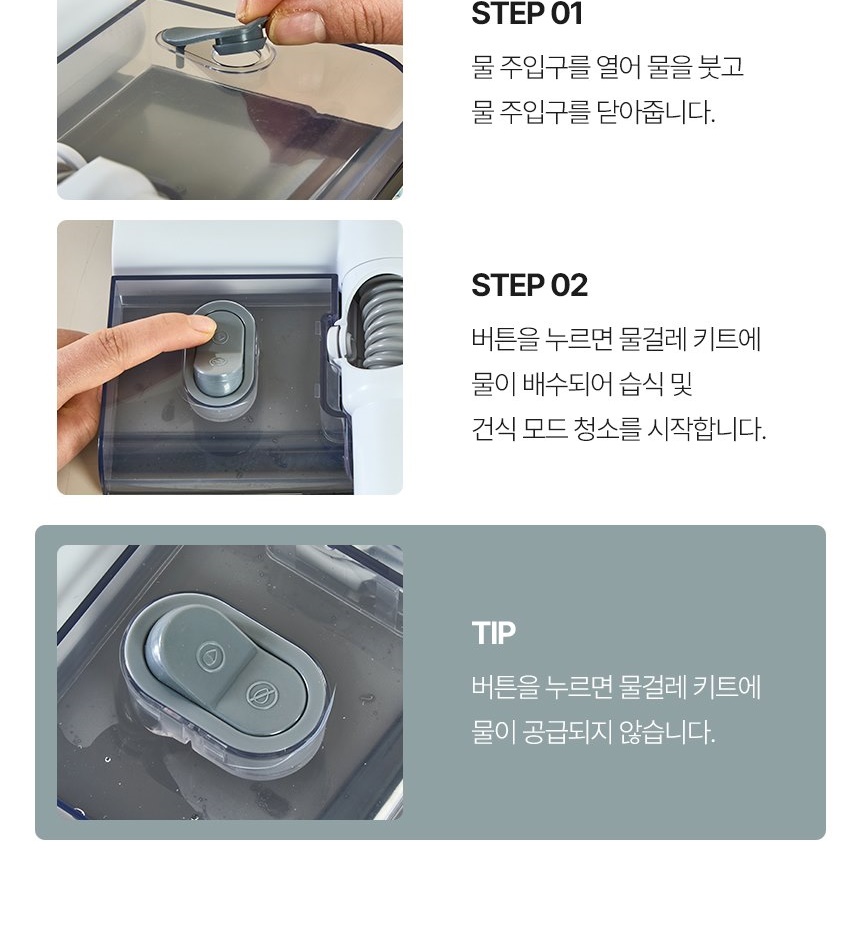 STEP 01
물 주입구를 열어 물을 붓고
물 주입구를 닫아줍니다.

STEP 02
버튼을 누르면 물걸레 키트에
물이 배수되어 습식 및
건식 모드 청소를 시작합니다.

TIP
버튼을 누르면 물걸레 키트에
물이 공급되지 않습니다.