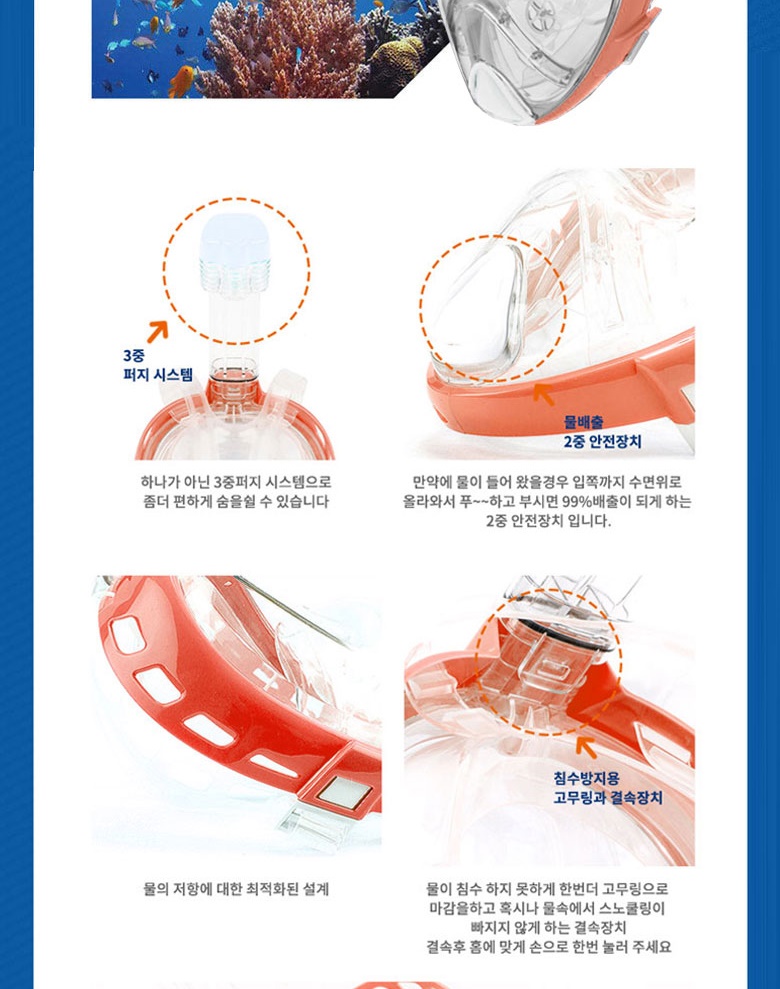 3중
퍼지 시스템

하나가 아닌 3중퍼지 시스템으로 좀더 편하게 숨을쉴 수 있습니다

물배출
2중 안전장치

만약에 물이 들어 왔을경우 입쪽까지 수면위로 올라와서 푸~~하고 부시면 99%배출이 되게 하는 2중 안전장치 입니다.

물의 저항에 대한 최적화된 설계

침수방지용
고무링과 결속장치

물이 침수 하지 못하게 한번더 고무링으로 마감을하고 혹시나 물속에서 스노쿨링이 빠지지 않게 하는 결속장치 결속후 홈에 맞게 손으로 한번 눌러 주세요